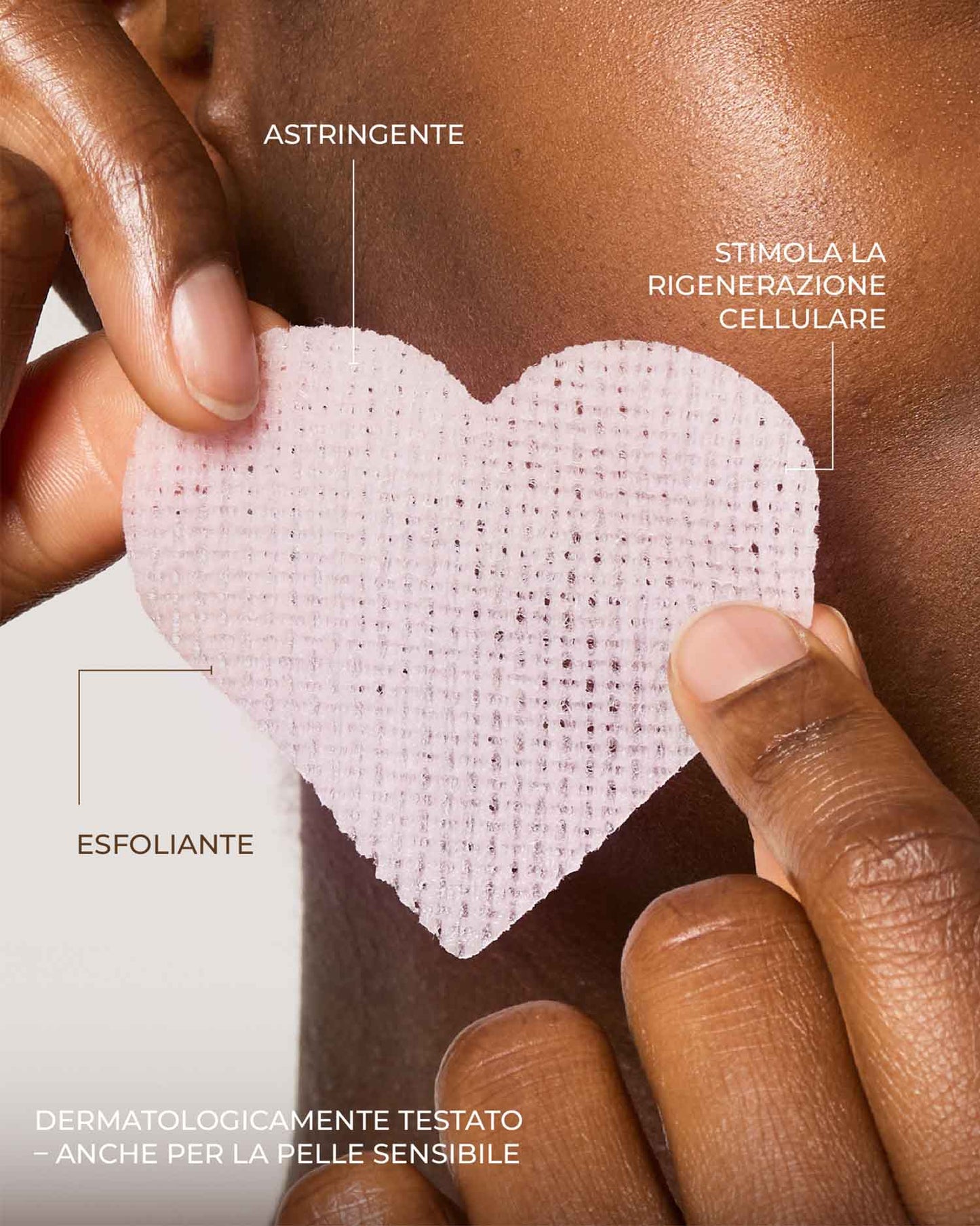 ASTRINGENTE

STIMOLA LA RIGENERAZIONE CELLULARE

ESFOLIANTE

DERMATOLOGICAMENTE TESTATO – ANCHE PER LA PELLE SENSIBILE